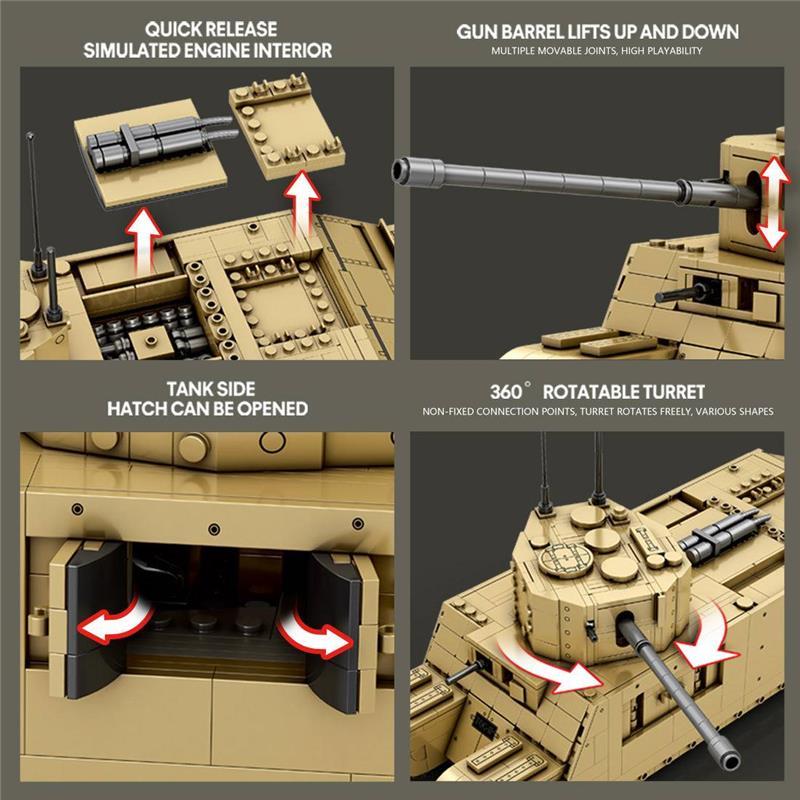 QUICK RELEASE
SIMULATED ENGINE INTERIOR

GUN BARREL LIFTS UP AND DOWN
MULTIPLE MOVABLE JOINTS, HIGH PLAYABILITY

TANK SIDE
HATCH CAN BE OPENED

360° ROTATABLE TURRET
NON-FIXED CONNECTION POINTS, TURRET ROTATES FREELY, VARIOUS SHAPES