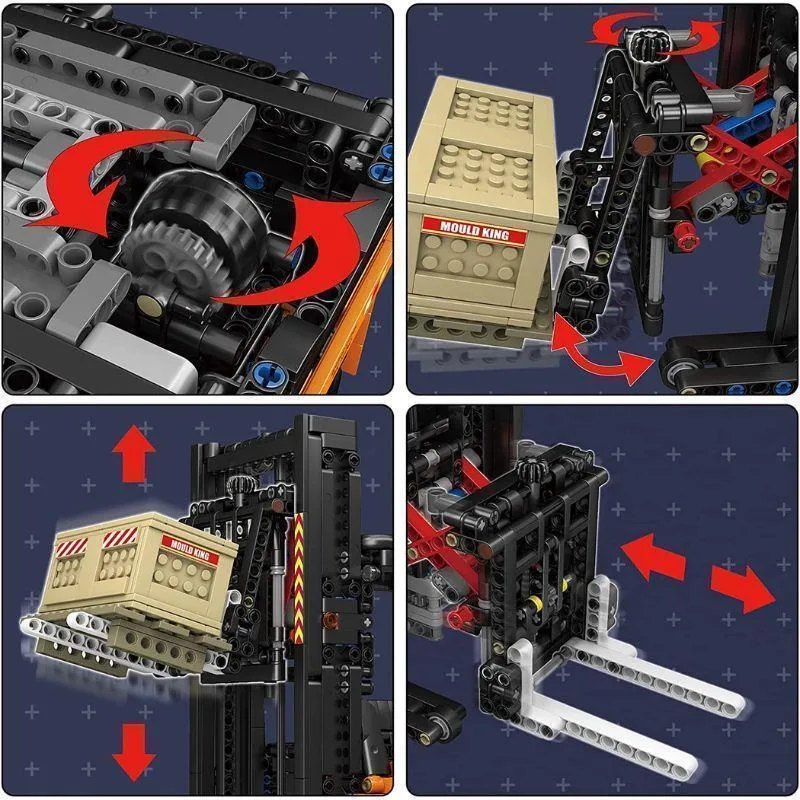 MOULD KING

MOULD KING