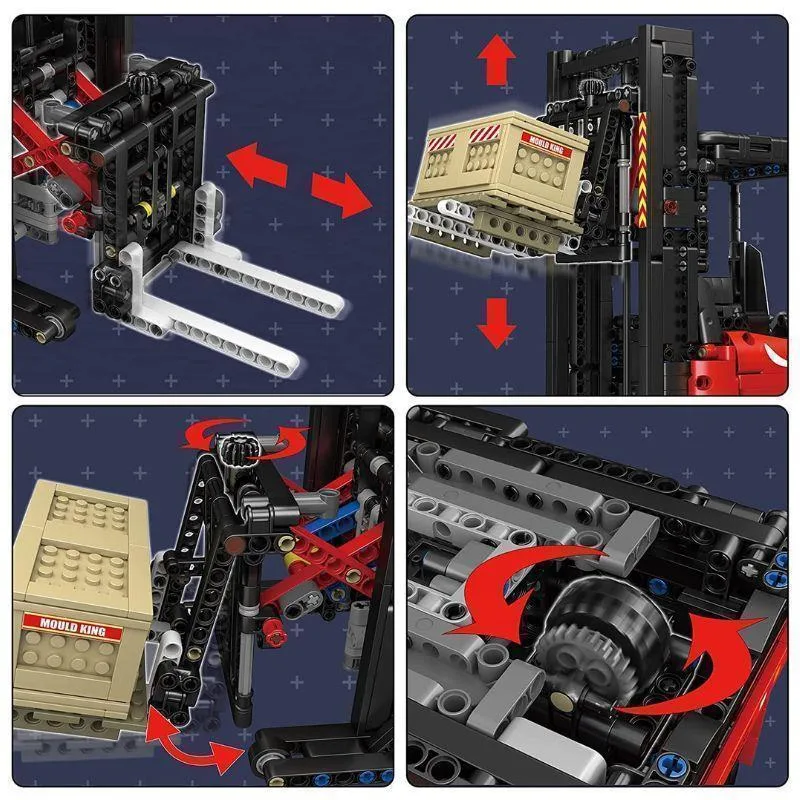 MOULD KING

MOULD KING