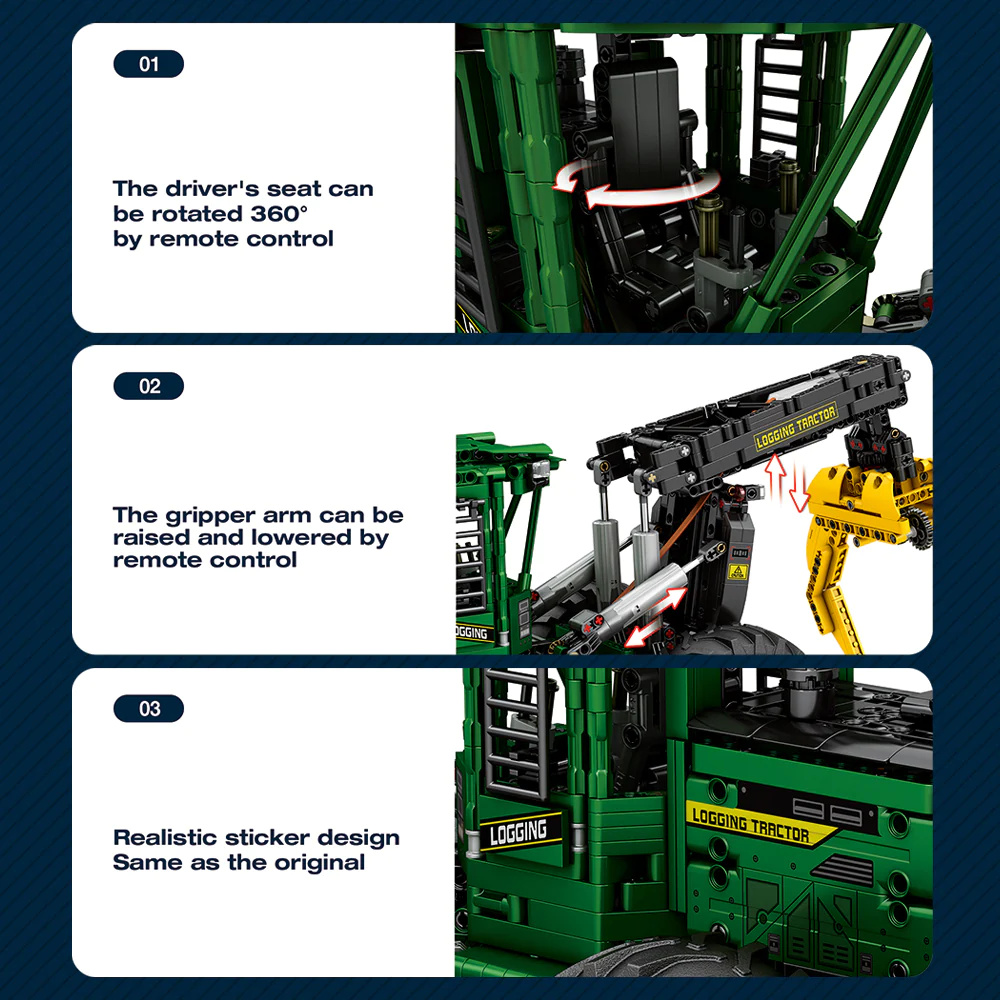 01

The driver's seat can be rotated 360° by remote control

02

The gripper arm can be raised and lowered by remote control

LOGGING TRACTOR

LOGGING

03

Realistic sticker design Same as the original

LOGGING

LOGGING TRACTOR