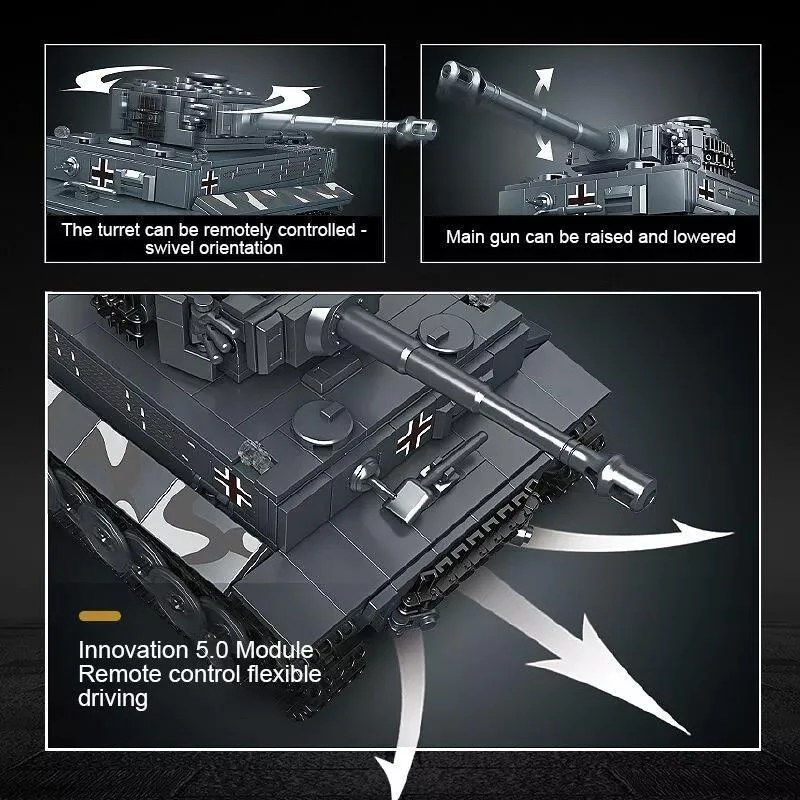 The turret can be remotely controlled - swivel orientation

Main gun can be raised and lowered

Innovation 5.0 Module
Remote control flexible driving