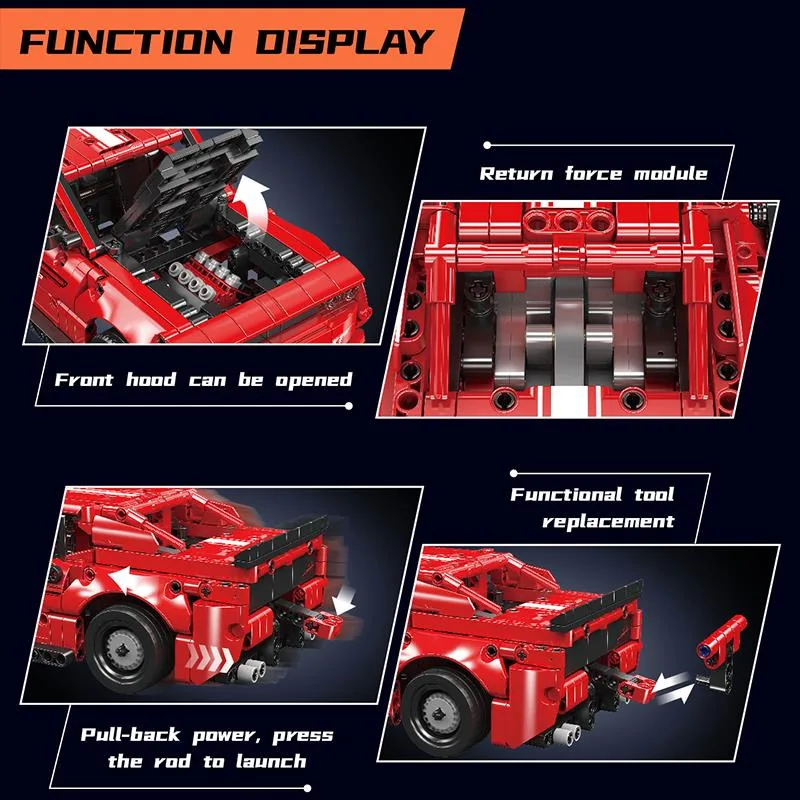 FUNCTION DISPLAY

Return force module

Front hood can be opened

Functional tool replacement

Pull-back power, press the rod to launch