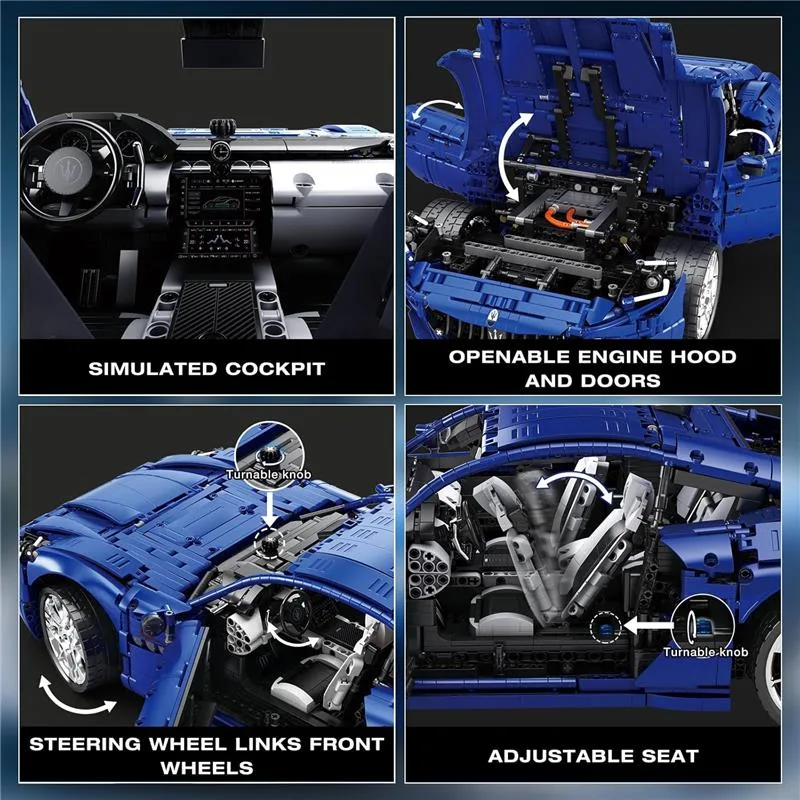 SIMULATED COCKPIT

OPENABLE ENGINE HOOD AND DOORS

Turnable knob

STEERING WHEEL LINKS FRONT WHEELS

Turnable knob

ADJUSTABLE SEAT