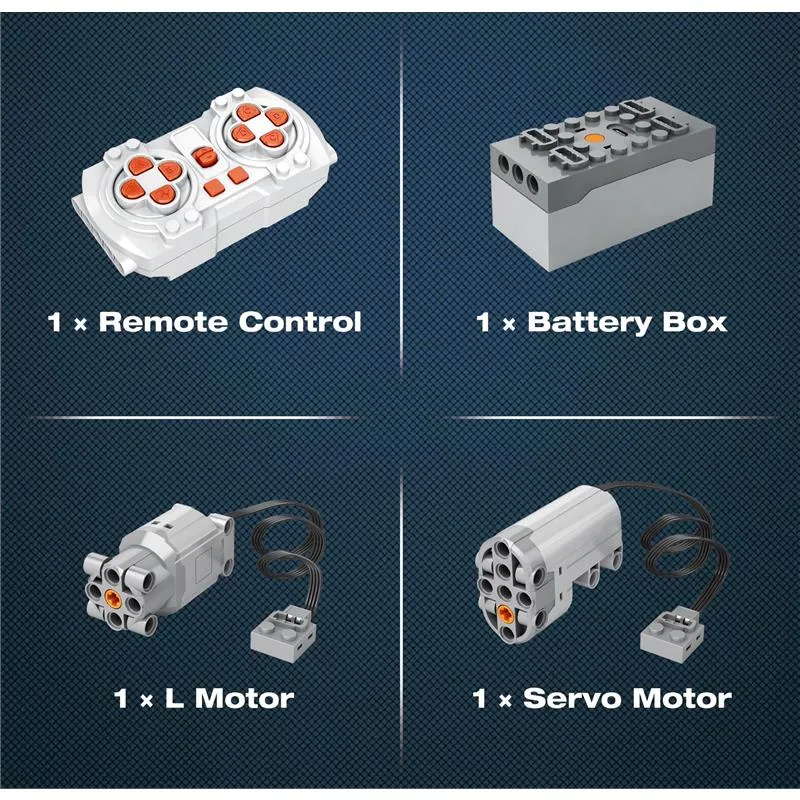 1 × Remote Control

1 × Battery Box

1 × L Motor

1 × Servo Motor