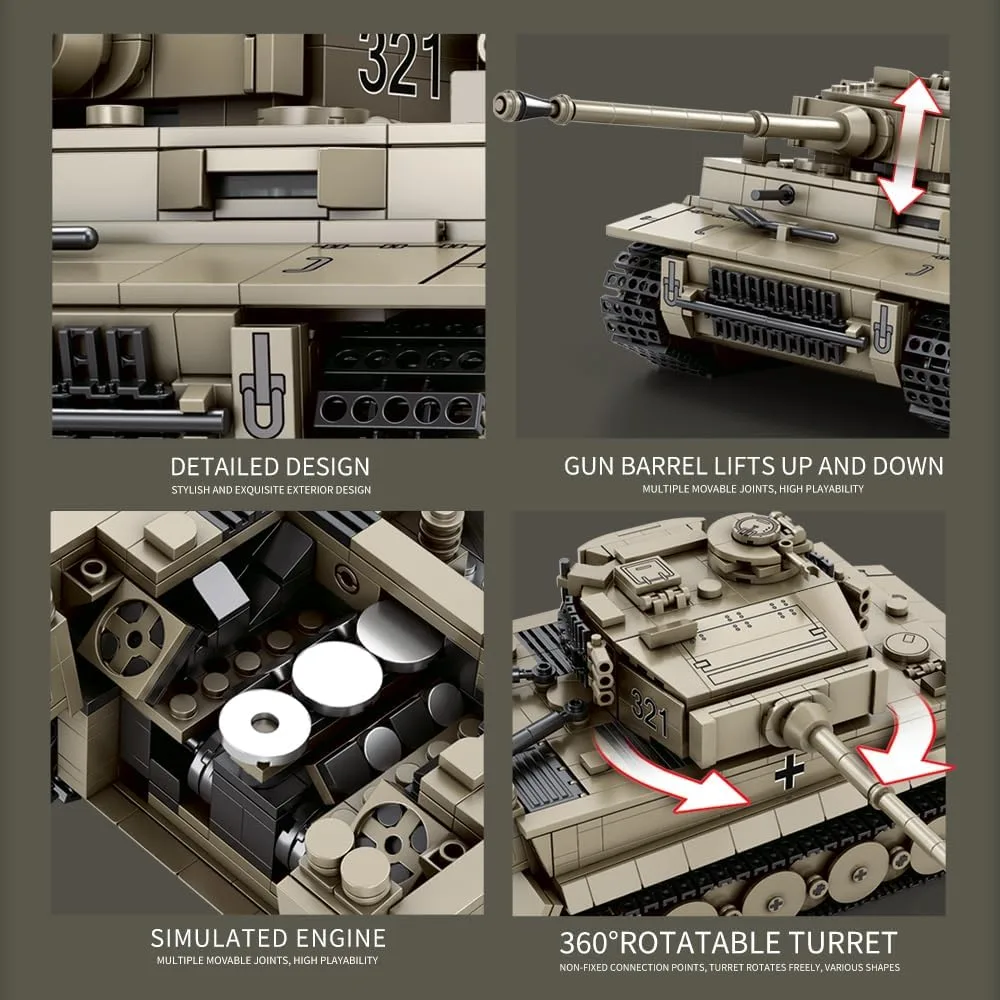 321

DETAILED DESIGN
STYLISH AND EXQUISITE EXTERIOR DESIGN

GUN BARREL LIFTS UP AND DOWN
MULTIPLE MOVABLE JOINTS, HIGH PLAYABILITY

SIMULATED ENGINE
MULTIPLE MOVABLE JOINTS, HIGH PLAYABILITY

321

360°ROTATABLE TURRET
NON-FIXED CONNECTION POINTS, TURRET ROTATES FREELY, VARIOUS SHAPES