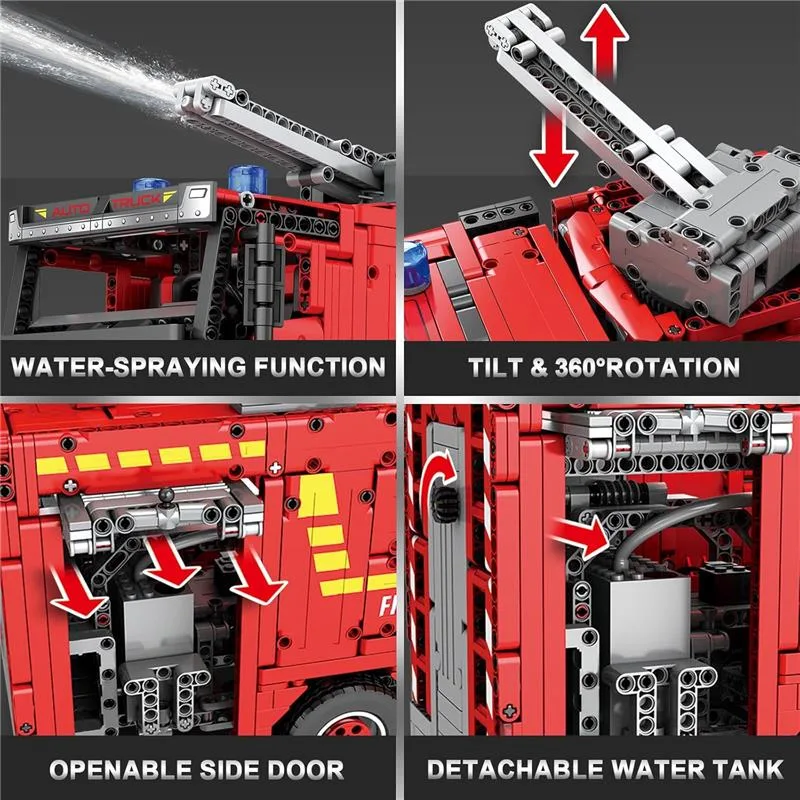 AUTO TRUCK

WATER-SPRAYING FUNCTION

TILT & 360°ROTATION

FI

OPENABLE SIDE DOOR

DETACHABLE WATER TANK