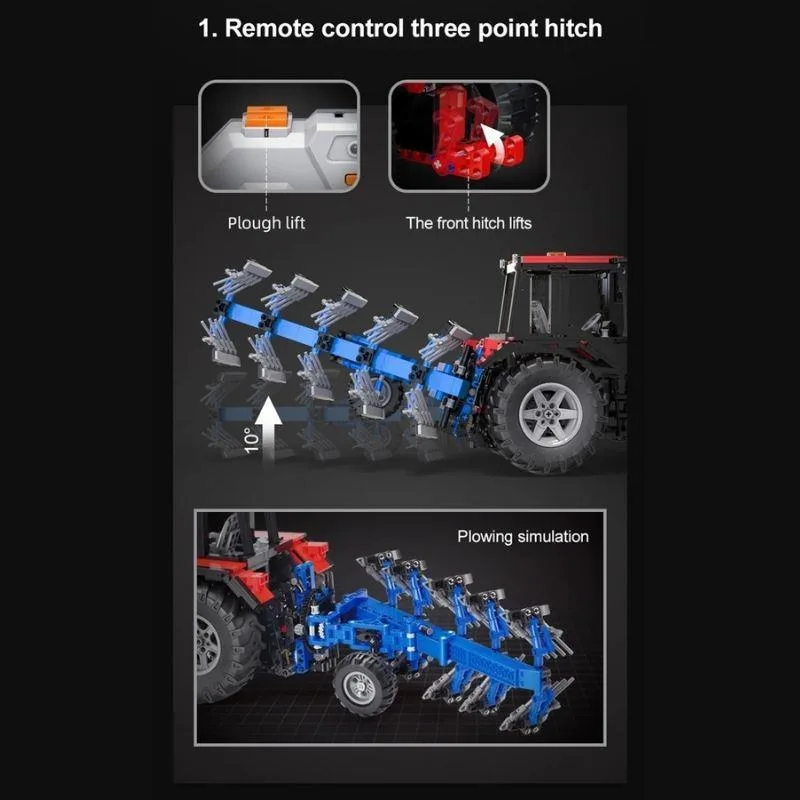 1. Remote control three point hitch

Plough lift

The front hitch lifts

10°

Plowing simulation