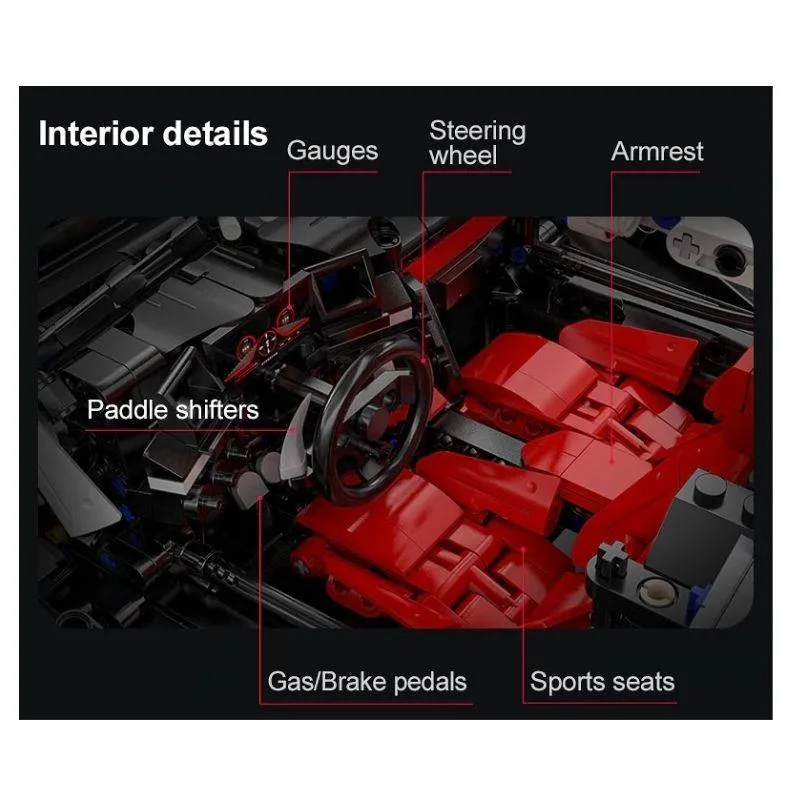 Interior details

Gauges

Steering wheel

Armrest

Paddle shifters

Gas/Brake pedals

Sports seats