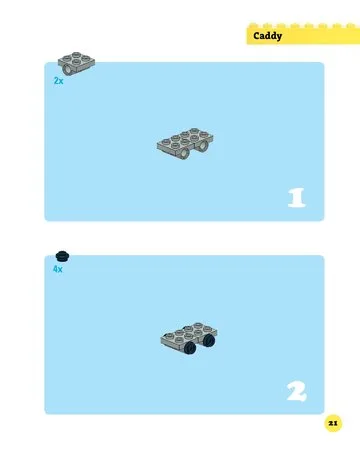 Caddy

2x

1

4x

2

21