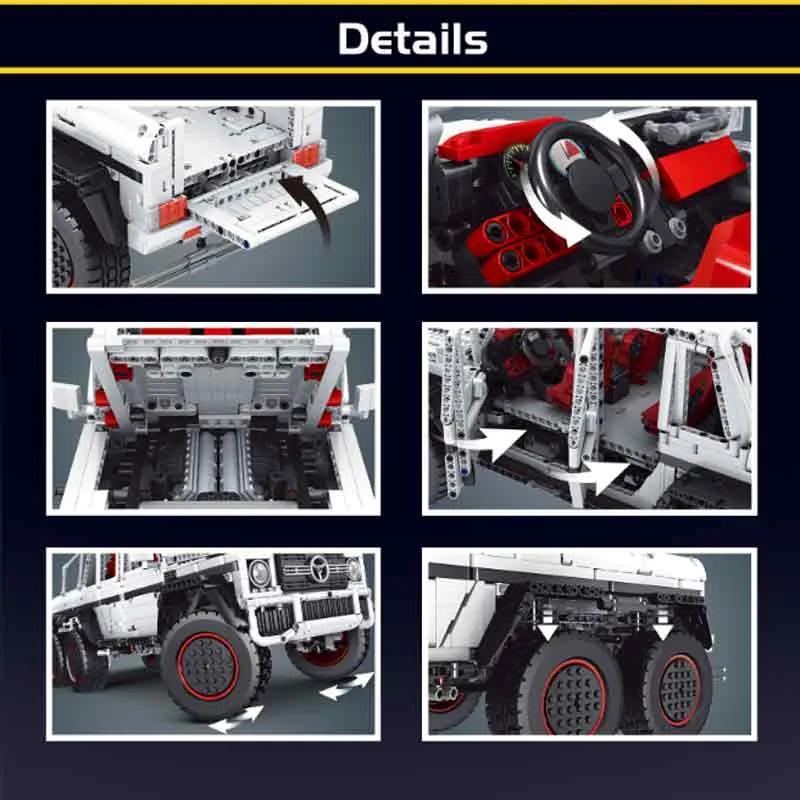 Details