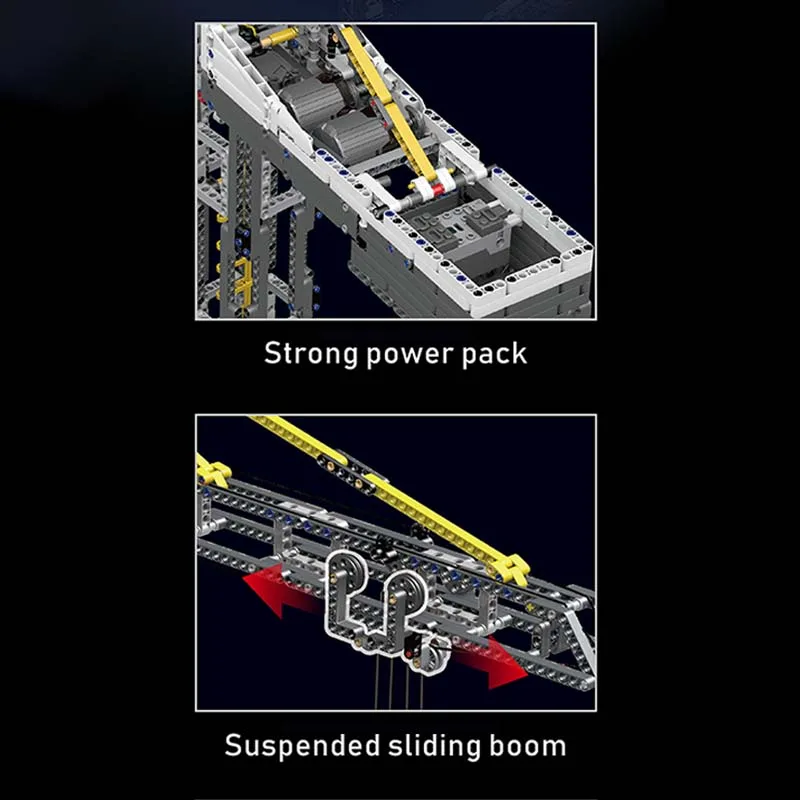 Strong power pack

Suspended sliding boom