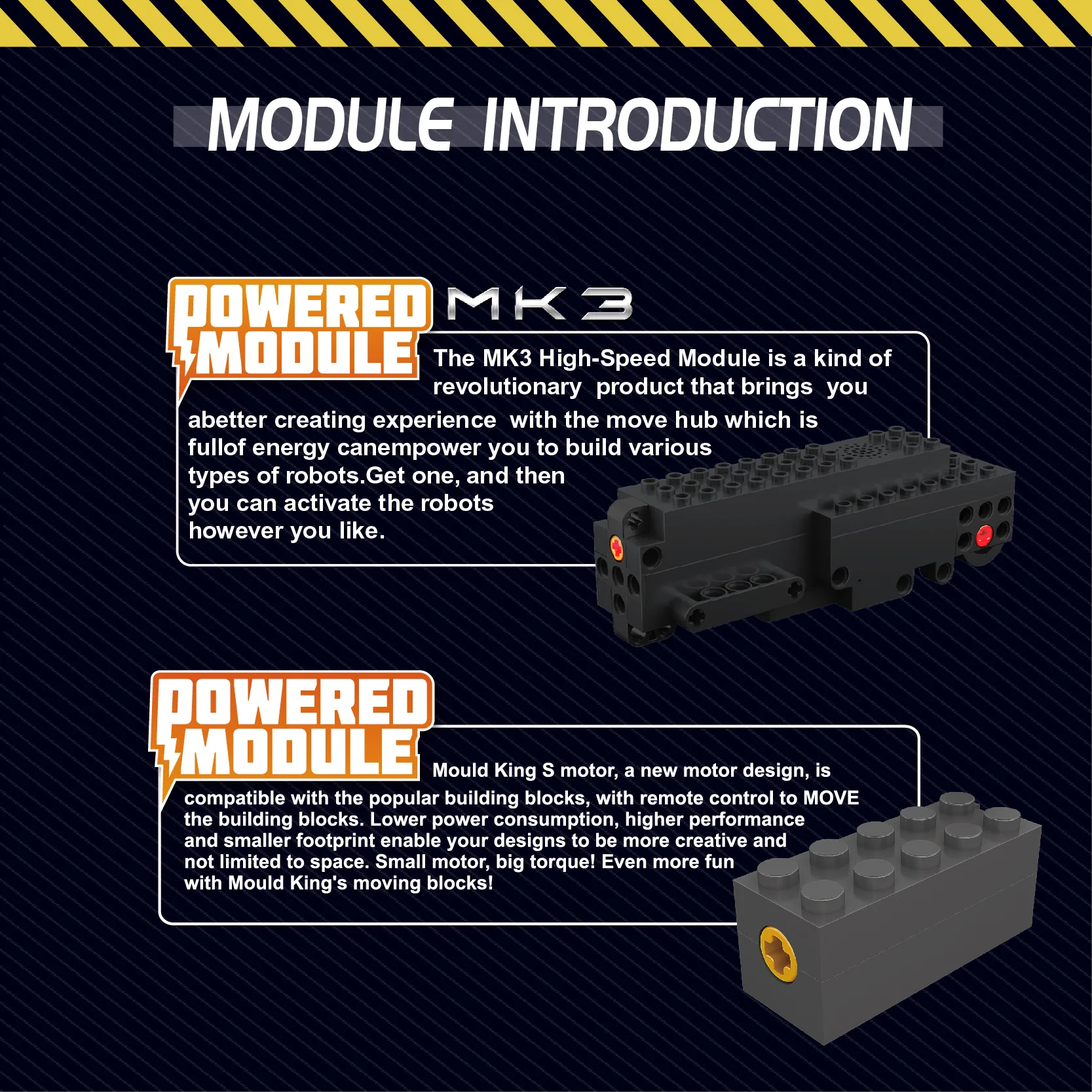 MODULE INTRODUCTION

POWERED MODULE

MK3

The MK3 High-Speed Module is a kind of revolutionary product that brings you abetter creating experience with the move hub which is fullof energy canempower you to build various types of robots.Get one, and then you can activate the robots however you like.

POWERED MODULE

Mould King S motor, a new motor design, is compatible with the popular building blocks, with remote control to MOVE the building blocks. Lower power consumption, higher performance and smaller footprint enable your designs to be more creative and not limited to space. Small motor, big torque! Even more fun with Mould King's moving blocks!