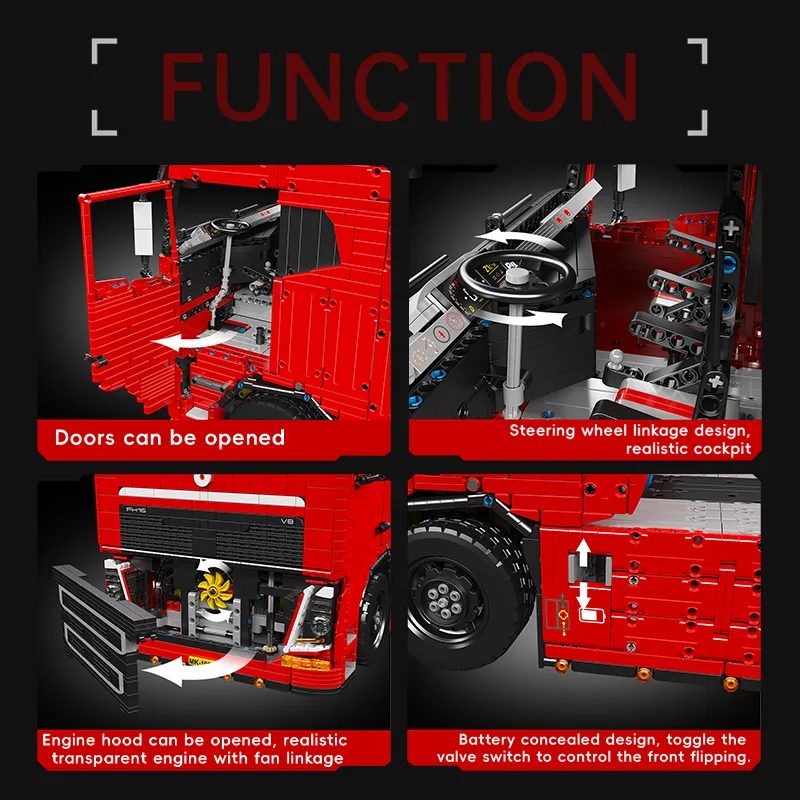 FUNCTION

Doors can be opened

Steering wheel linkage design, realistic cockpit

FH16

V8

Engine hood can be opened, realistic transparent engine with fan linkage

Battery concealed design, toggle the valve switch to control the front flipping.