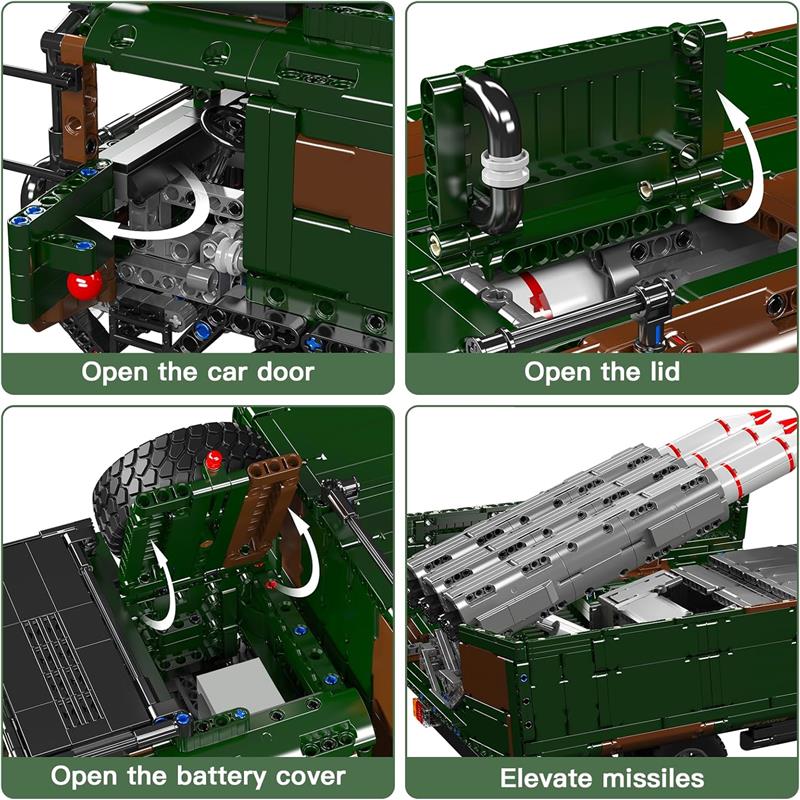 Open the car door

Open the lid

Open the battery cover

Elevate missiles